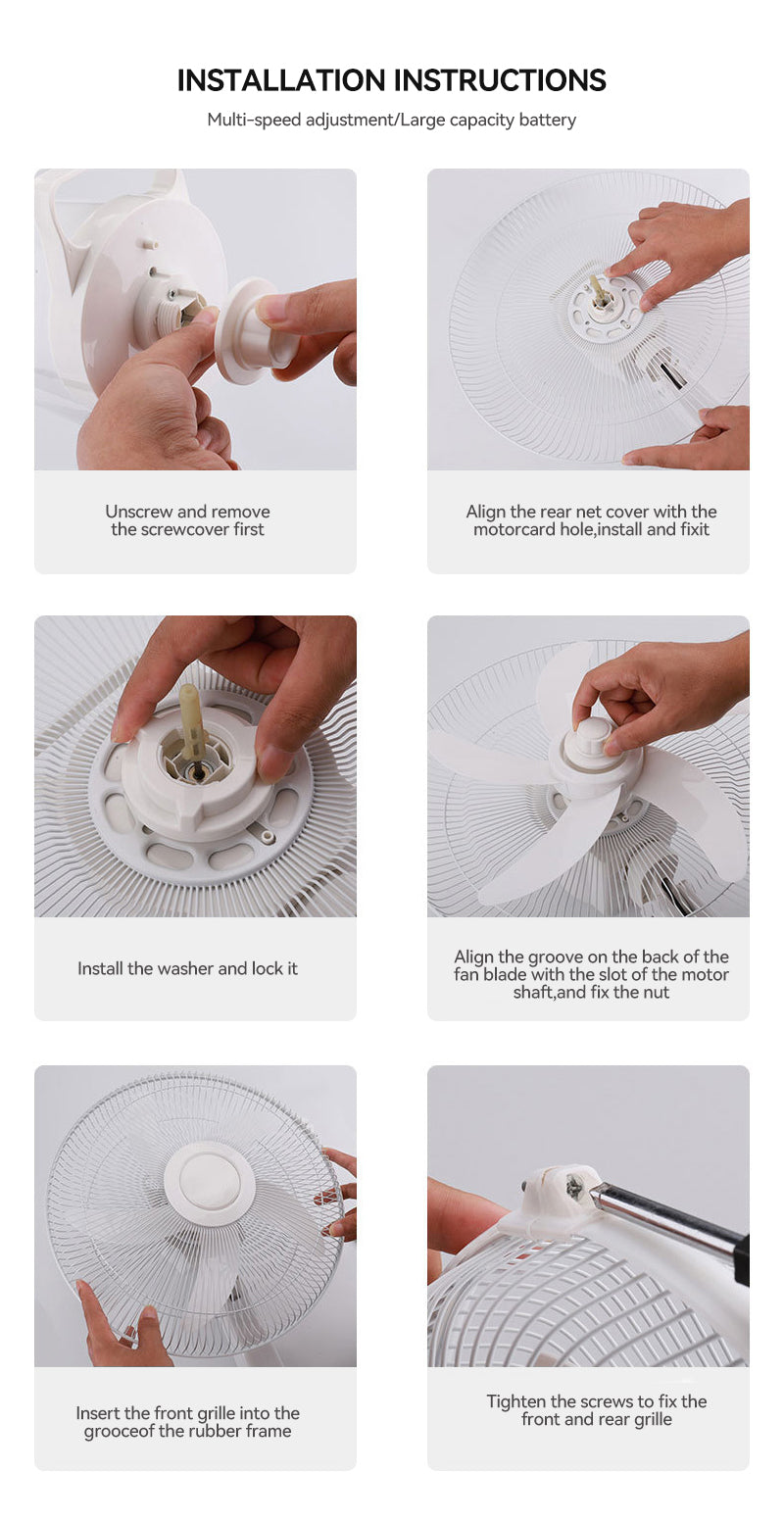 INSTALLATION INSTRUCTIONS
Multi-speed adjustment/Large capacity battery

Unscrew and remove the screwcover first

Align the rear net cover with the motorcard hole,install and fixit

Install the washer and lock it

Align the groove on the back of the fan blade with the slot of the motor shaft,and fix the nut

Insert the front grille into the grooceof the rubber frame

Tighten the screws to fix the front and rear grille